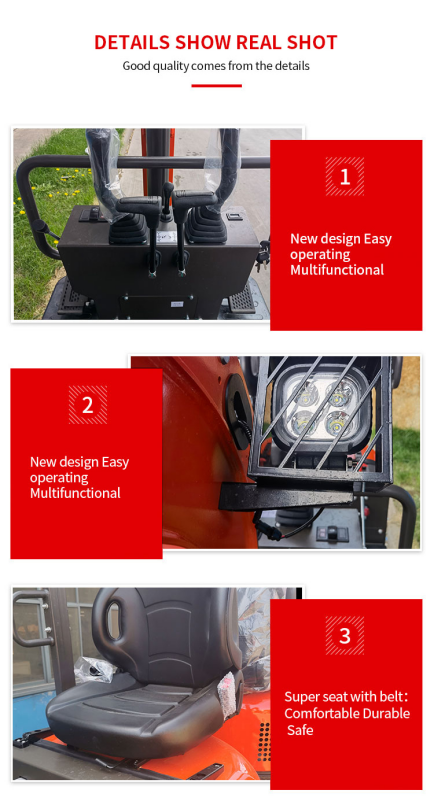 DETAILS SHOW REAL SHOT

Good quality comes from the details

1

New design Easy operating Multifunctional

2

New design Easy operating Multifunctional

3

Super seat with belt: Comfortable Durable Safe